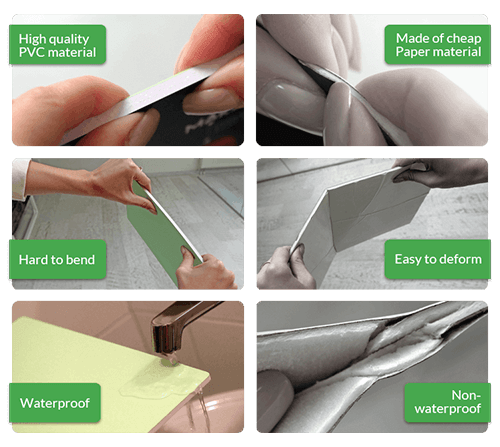 High quality PVC material

Made of cheap Paper material

Hard to bend

Easy to deform

Waterproof

Non-waterproof